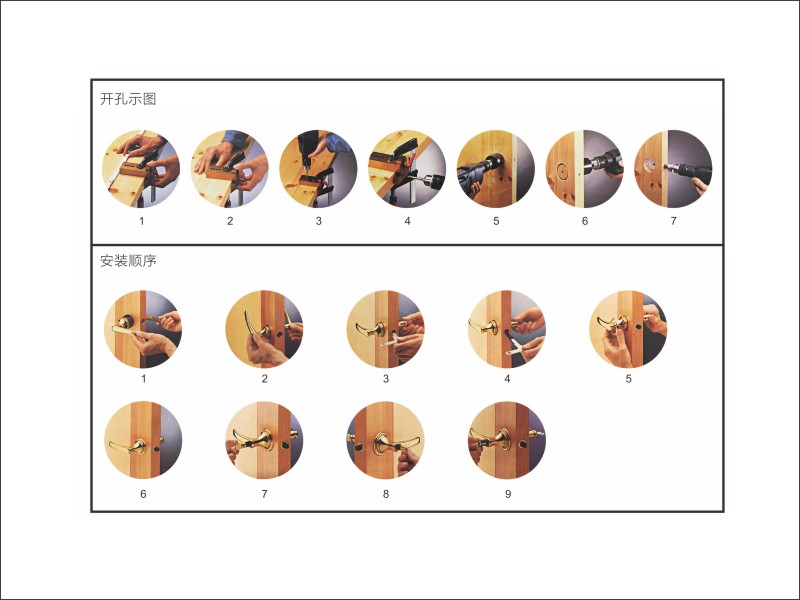 开孔示图

1 2 3 4 5 6 7

安装顺序

1 2 3 4 5

6 7 8 9